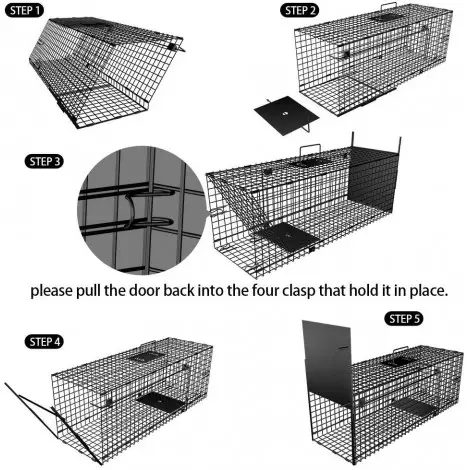 STEP 1

STEP 2

STEP 3

please pull the door back into the four clasp that hold it in place.

STEP 4

STEP 5